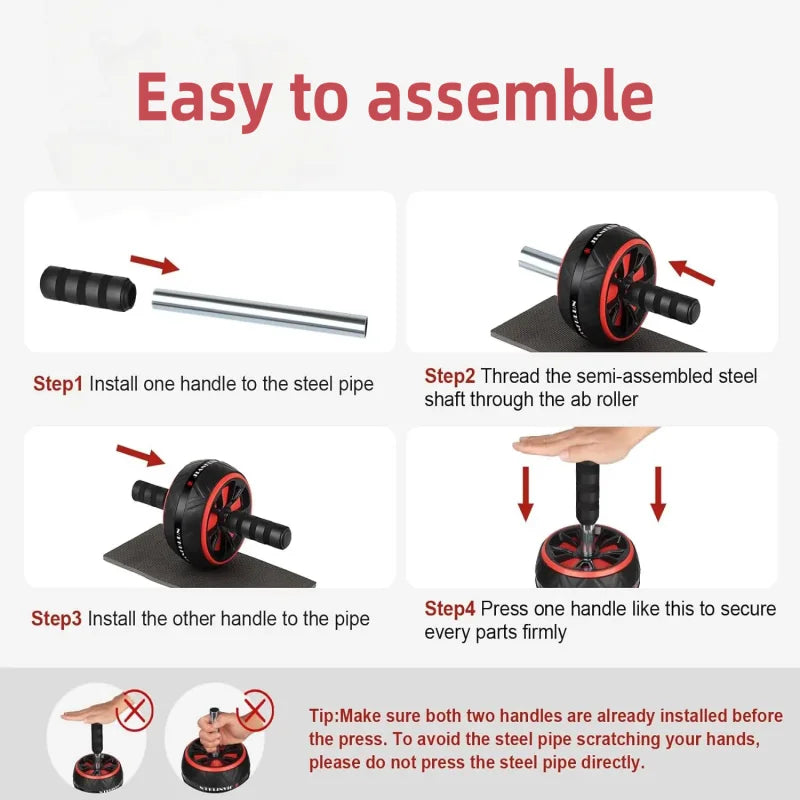 Easy to assemble

Step1 Install one handle to the steel pipe

Step2 Thread the semi-assembled steel shaft through the ab roller

Step3 Install the other handle to the pipe

Step4 Press one handle like this to secure every parts firmly

Tip:Make sure both two handles are already installed before the press. To avoid the steel pipe scratching your hands, please do not press the steel pipe directly.